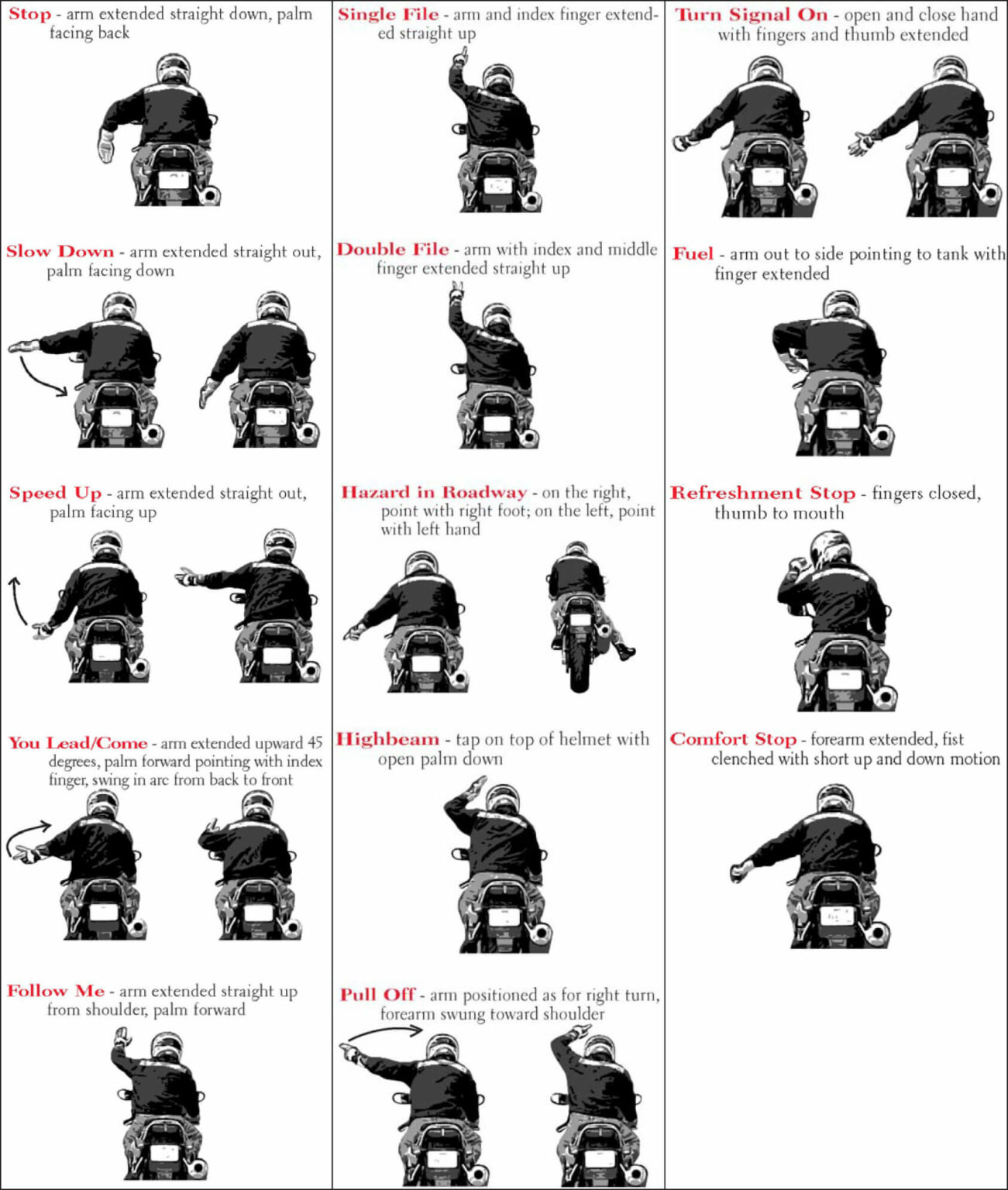 Stop - arm extended straight down, palm facing back

Slow Down - arm extended straight out, palm facing down

Speed Up - arm extended straight out, palm facing up

You Lead/Come - arm extended upward 45 degrees, palm forward pointing with index finger, swing in arc from back to front

Follow Me - arm extended straight up from shoulder, palm forward

Single File - arm and index finger extended straight up

Double File - arm with index and middle finger extended straight up

Hazard in Roadway - on the right, point with right foot; on the left, point with left hand

Highbeam - tap on top of helmet with open palm down

Pull Off - arm positioned as for right turn, forearm swung toward shoulder

Turn Signal On - open and close hand with fingers and thumb extended

Fuel - arm out to side pointing to tank with finger extended

Refreshment Stop - fingers closed, thumb to mouth

Comfort Stop - forearm extended, fist clenched with short up and down motion